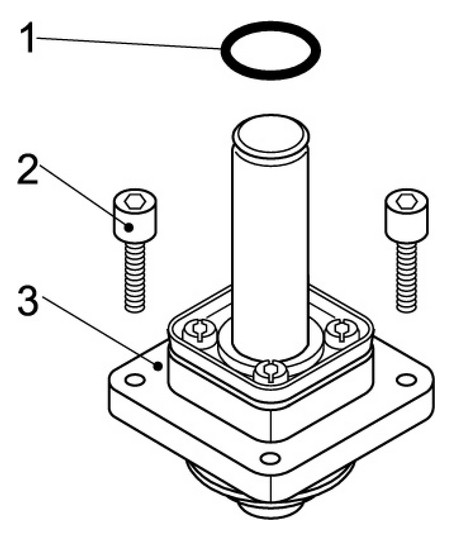 1
2
3