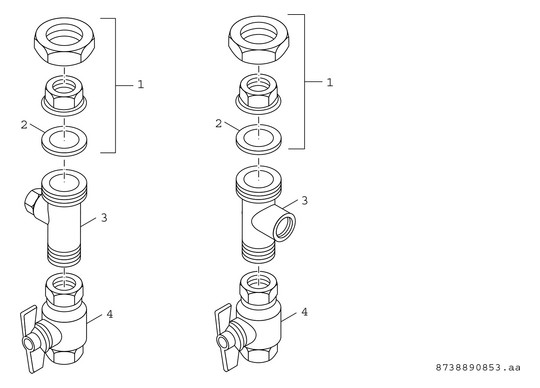 1
2
3
4
1
2
3
4
8738890853.aa