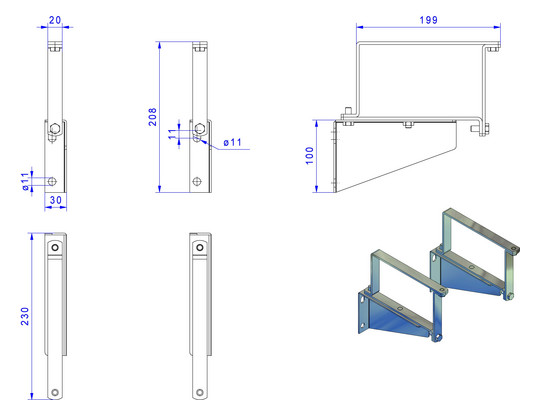 20

ø11

30

208

11

ø11

199

100

230