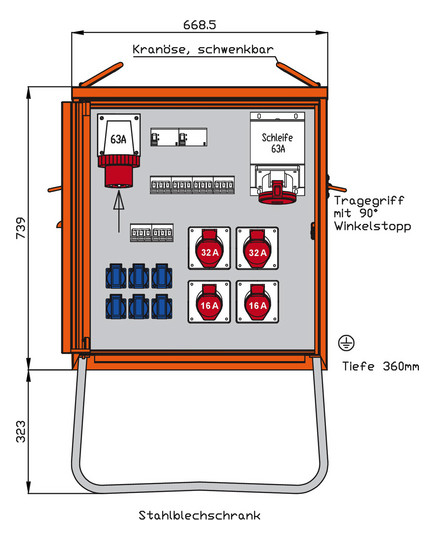 668.5

Kranöse, schwenkbar

739

63A

Schleife
63A

Tragegriff
mit 90°
Winkelstopp

32 A

32 A

16 A

16 A

Tiefe 360mm

323

Stahlblechschrank