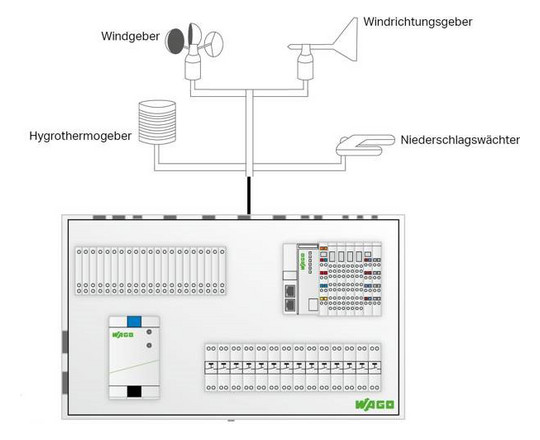 Windgeber

Windrichtungsgeber

Hygrothermogeber

Niederschlagswächter

WAGO

WAGO

WAGO