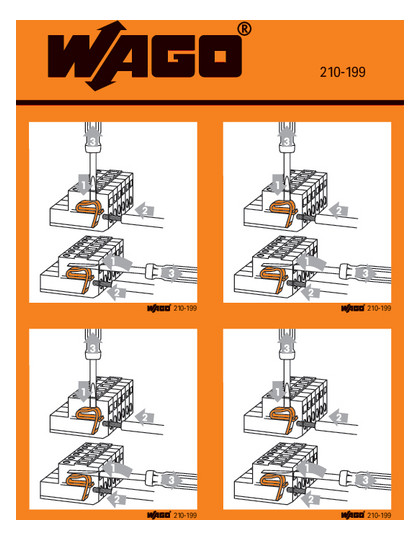 WAGO®

210-199

3
1
2
1
3
2
WAGO 210-199

3
1
2
1
3
2
WAGO 210-199

3
1
2
1
3
2
WAGO 210-199

3
1
2
1
3
2
WAGO 210-199