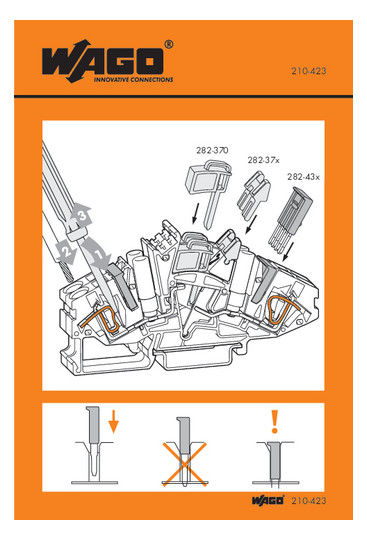 WAGO®
INNOVATIVE CONNECTIONS

210-423

282-370

282-37x

282-43x

3

2

1

!

WAGO® 210-423