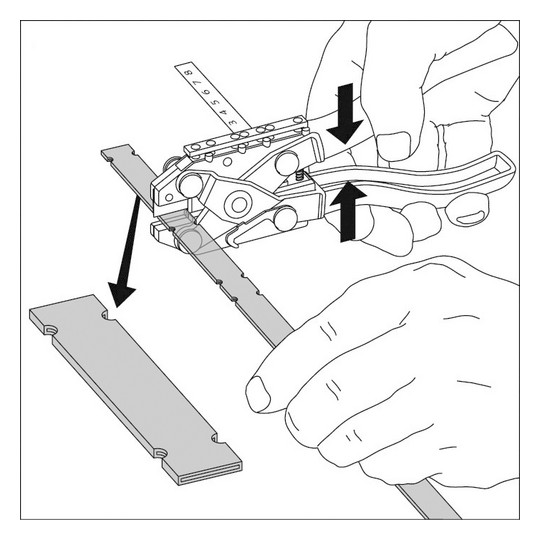 3 4 5 6 7 8