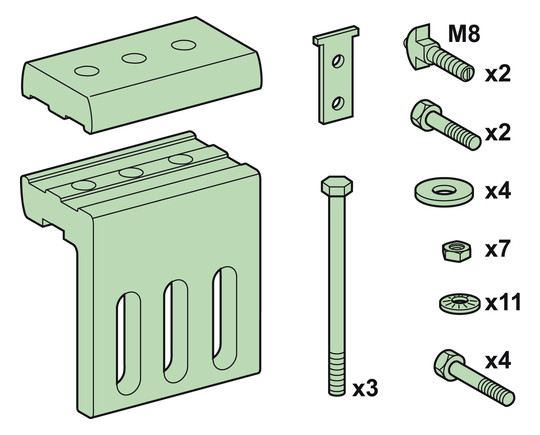 M8
x2
x2
x4
x7
x11
x4
x3