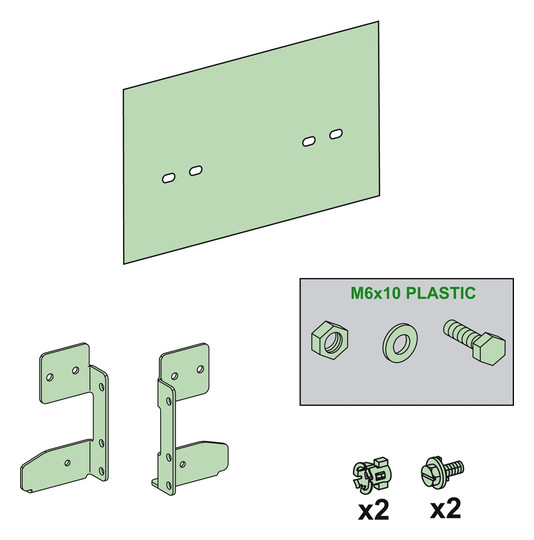 M6x10 PLASTIC

x2 x2