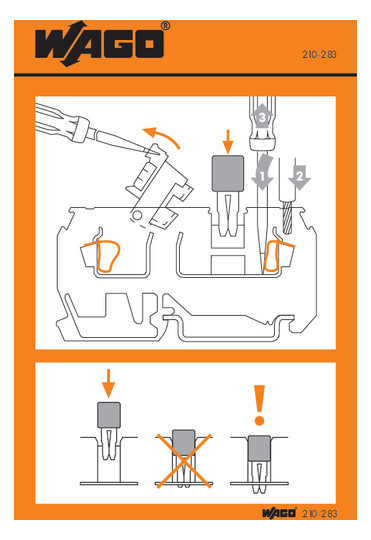 WAGO®

210-283

3
1
2

!

WAGO® 210-283