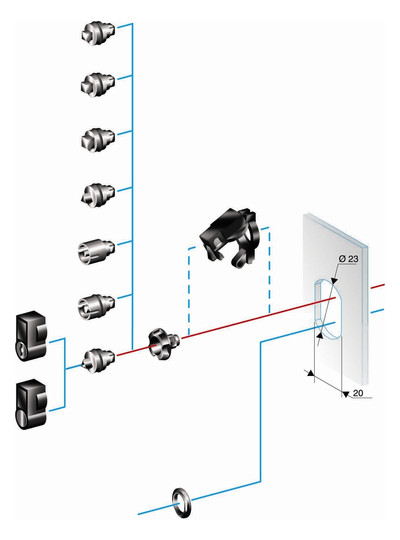 Ø 23
20