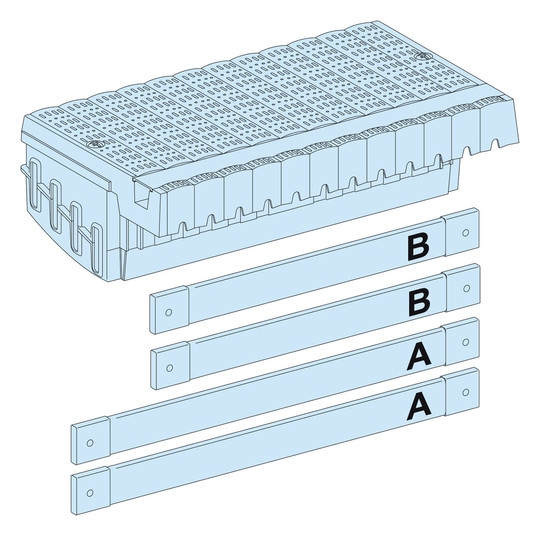 B
B
A
A