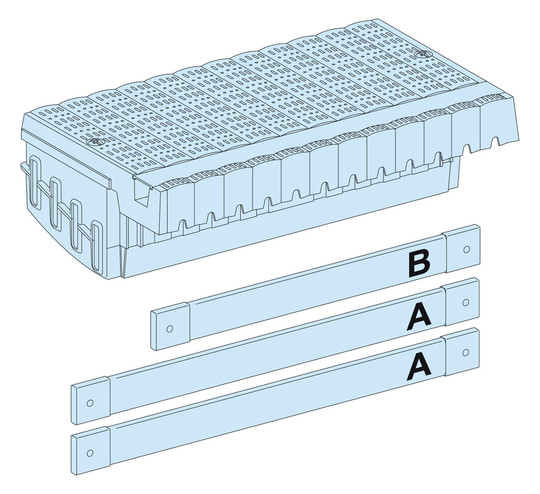 B
A
A