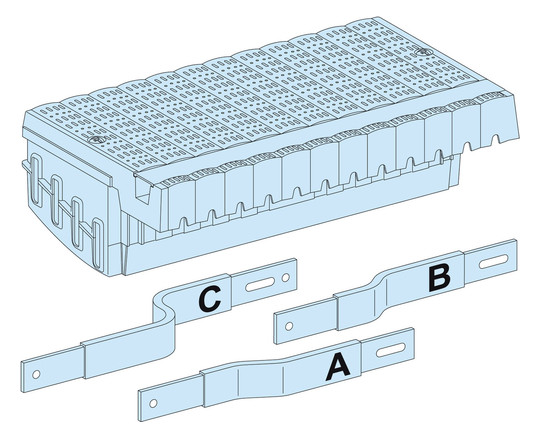 C
B
A