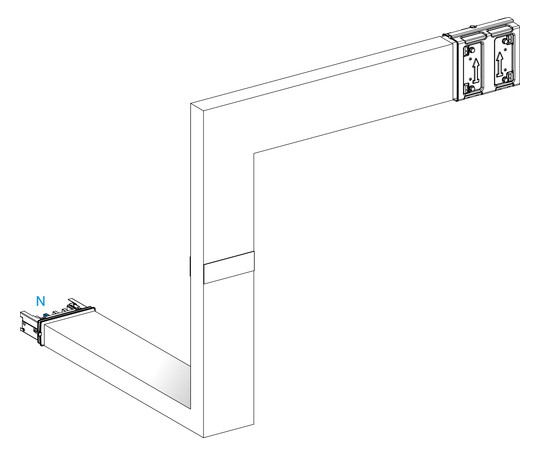 N