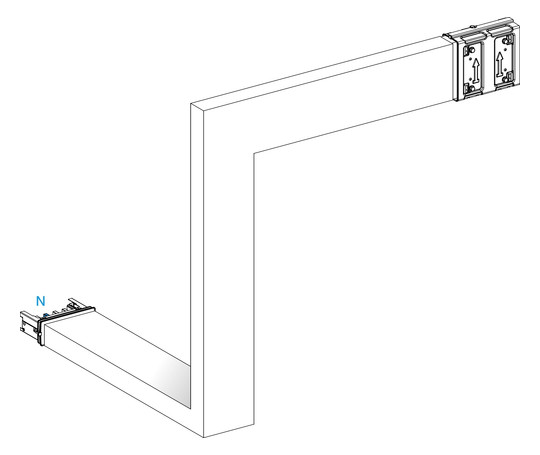 N