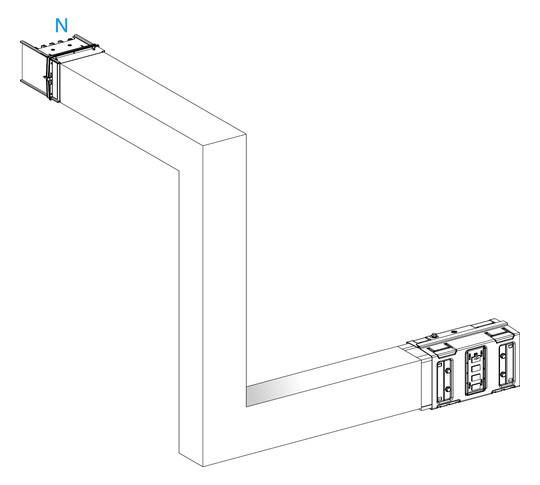 N