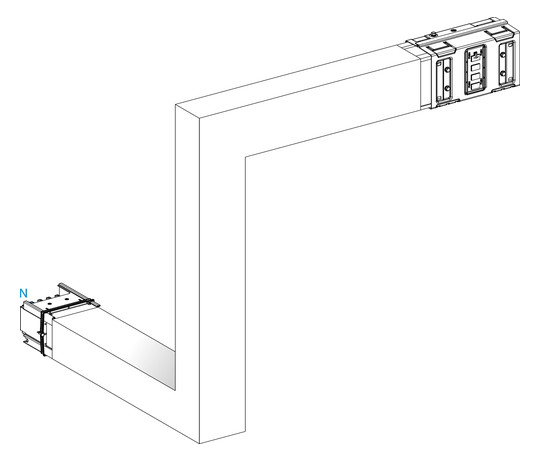 N