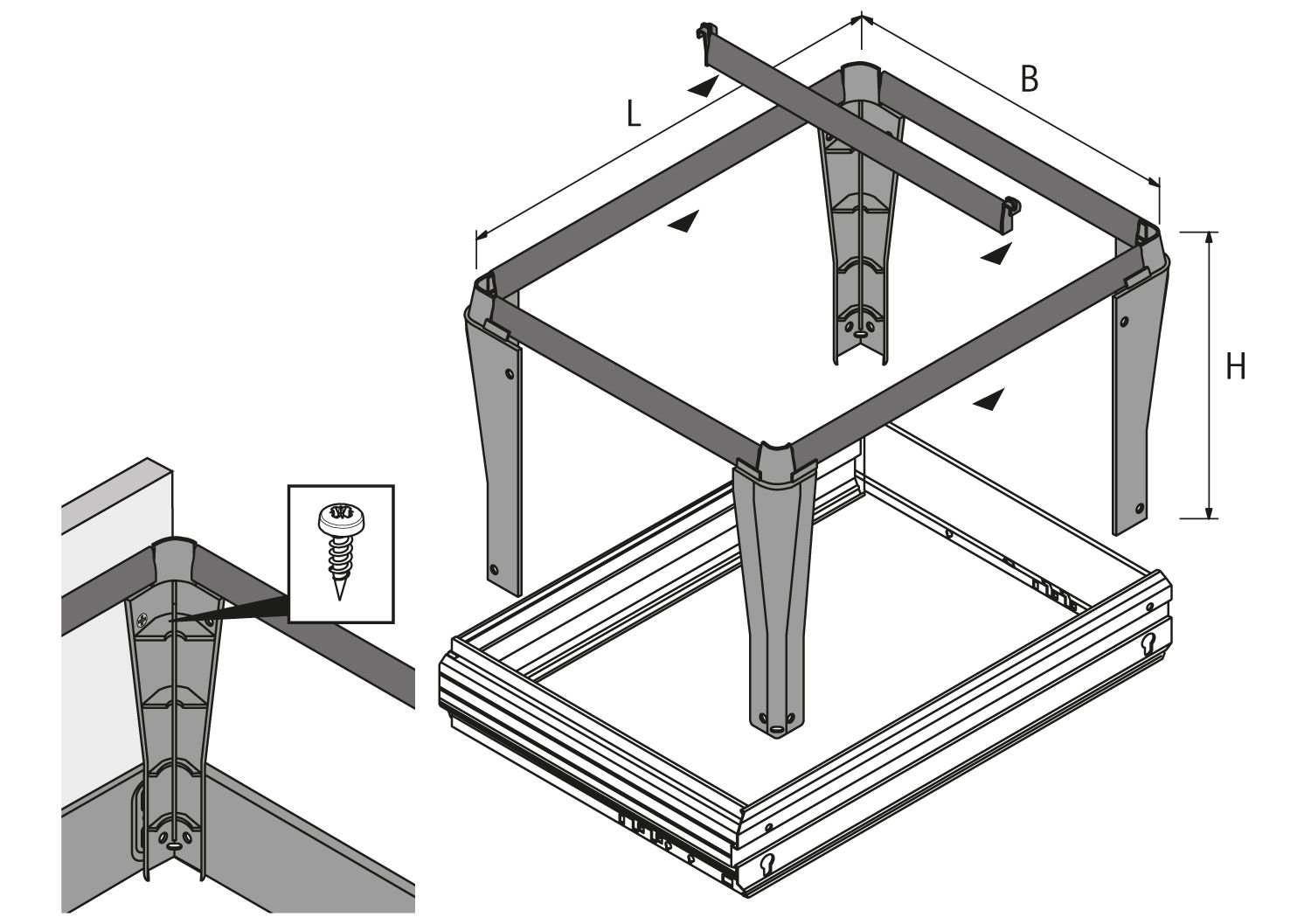 L

B

H