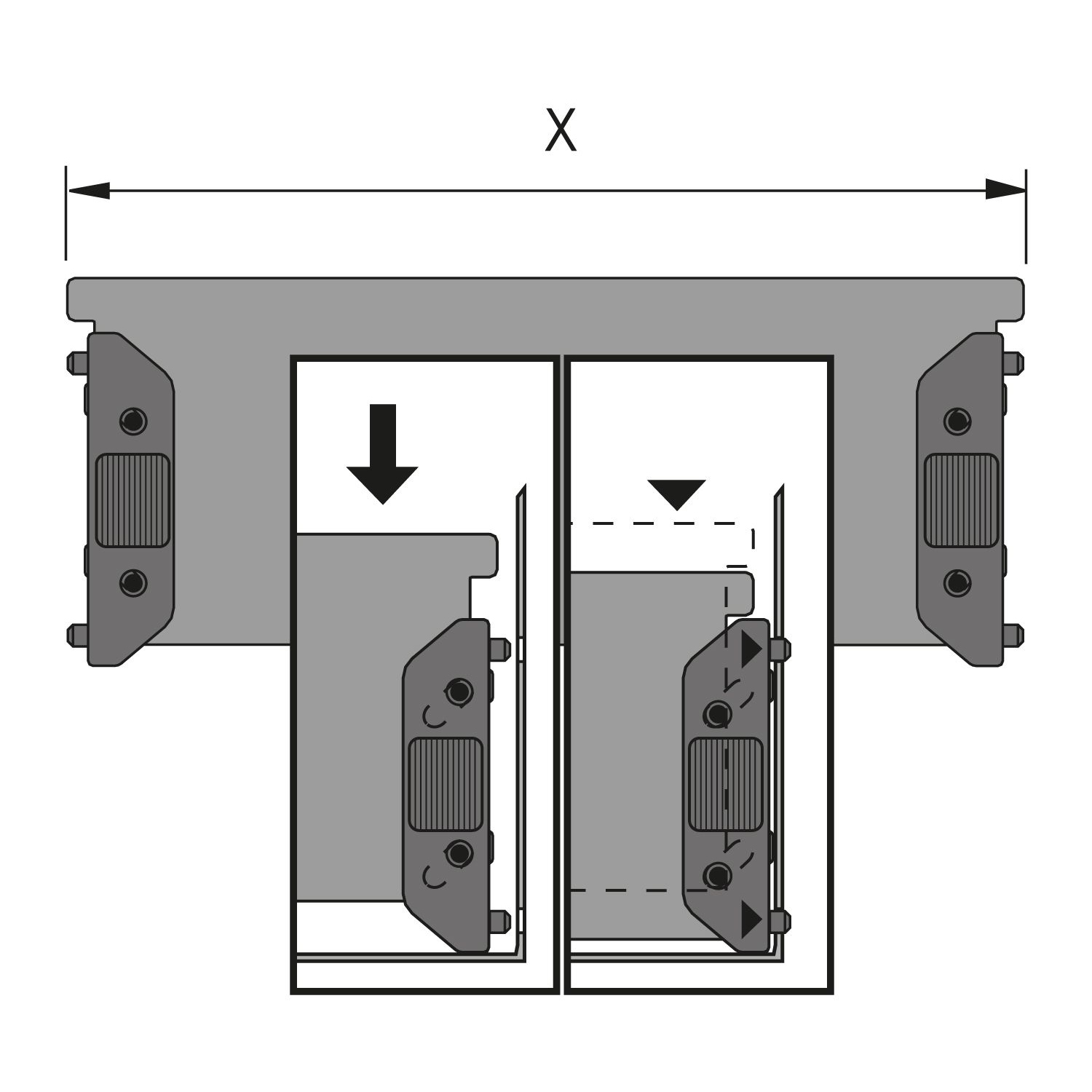 X