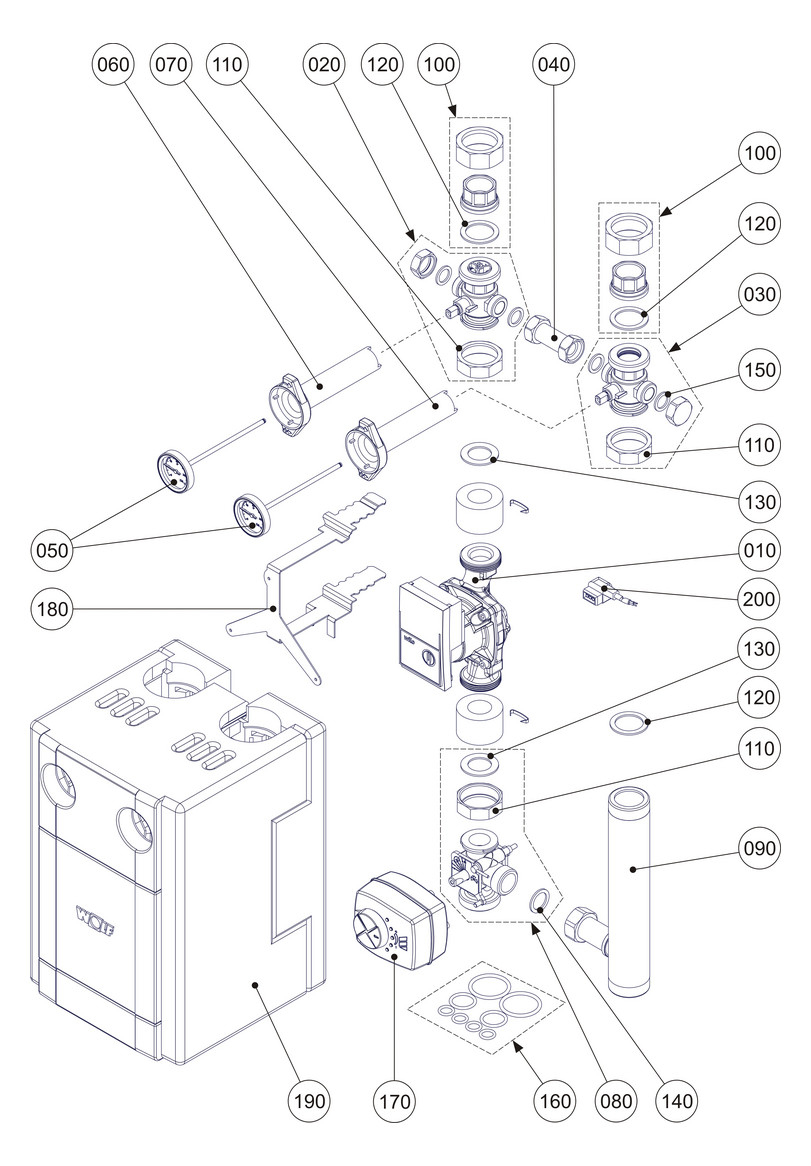 060 070 110 020 120 100 040

100
120
030
150
110
130
050
010
200
180
130
120
110
090

WOLF

190 170 160 080 140