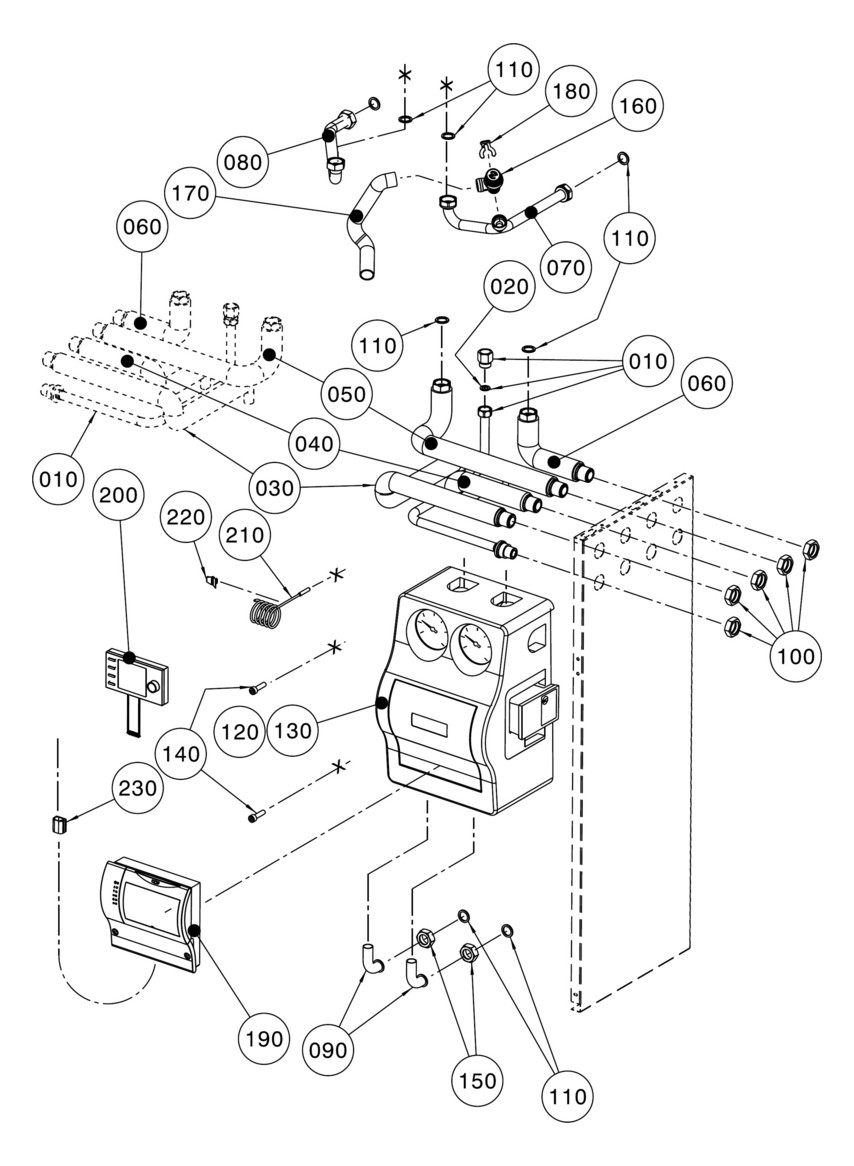 110
180
160
080
170
060
110
070
020
110
010
050
060
040
010
030
200
220
210
100
140
120
130
230
190
090
150
110