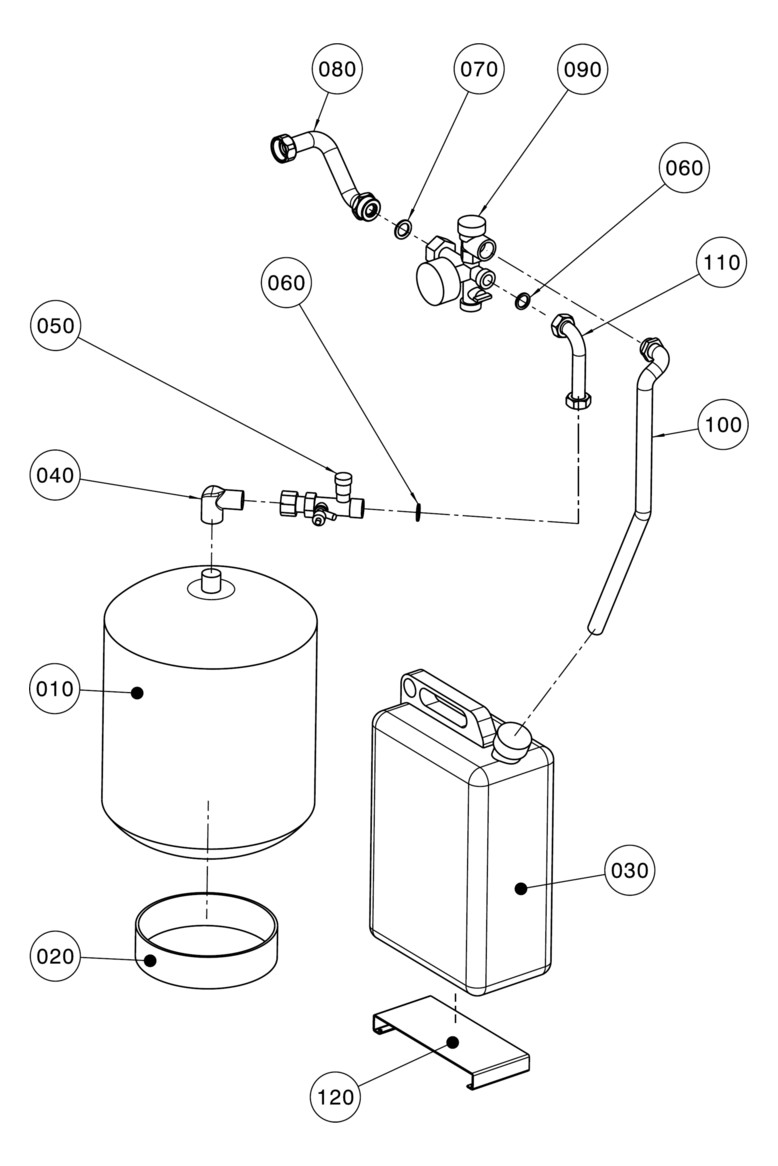 080
070
090
060
110
060
050
100
040
010
030
020
120