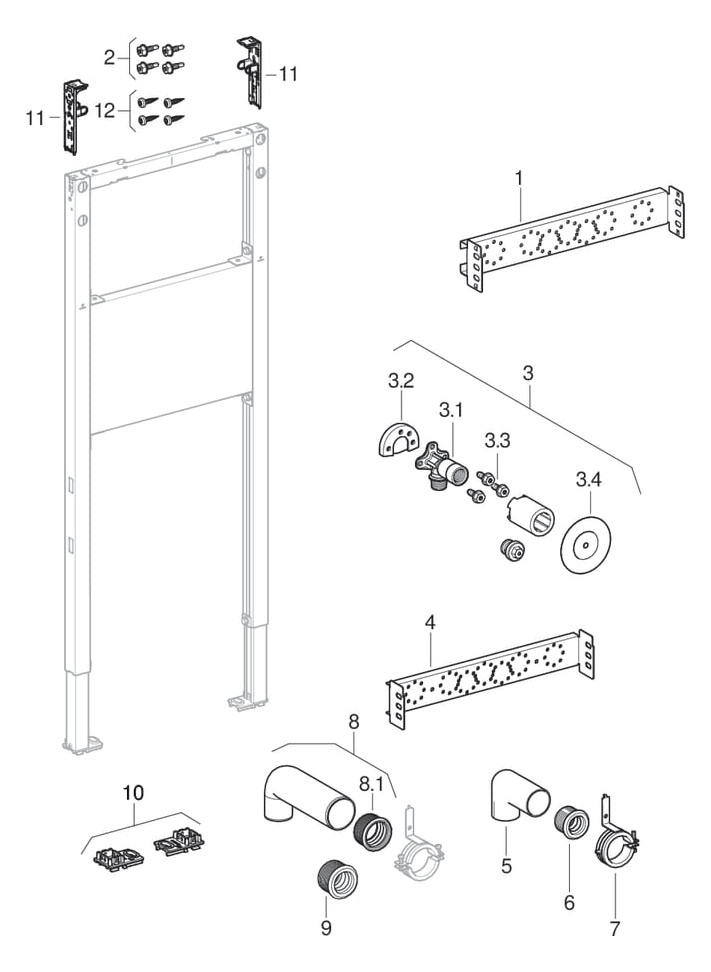 2
11
11
12
1
3
3.2
3.1
3.3
3.4
4
8
8.1
10
5
6
7
9