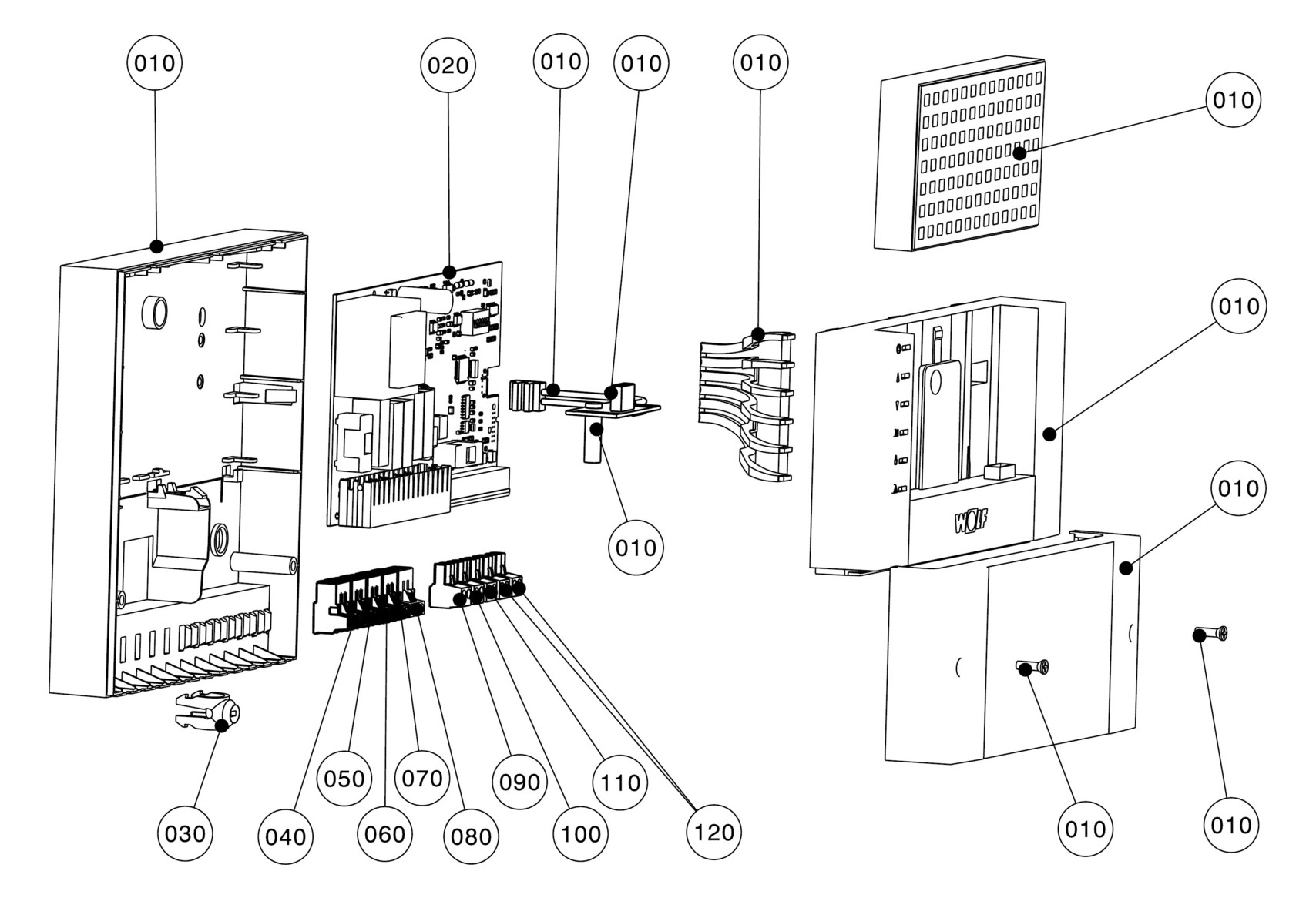 010
020
010
010
010
010
010
010
010
WOLF
030
040
050
060
070
080
090
100
110
120
010
010