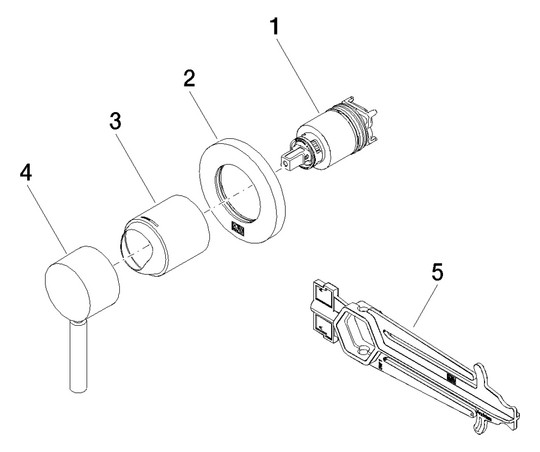 1
2
3
4
5