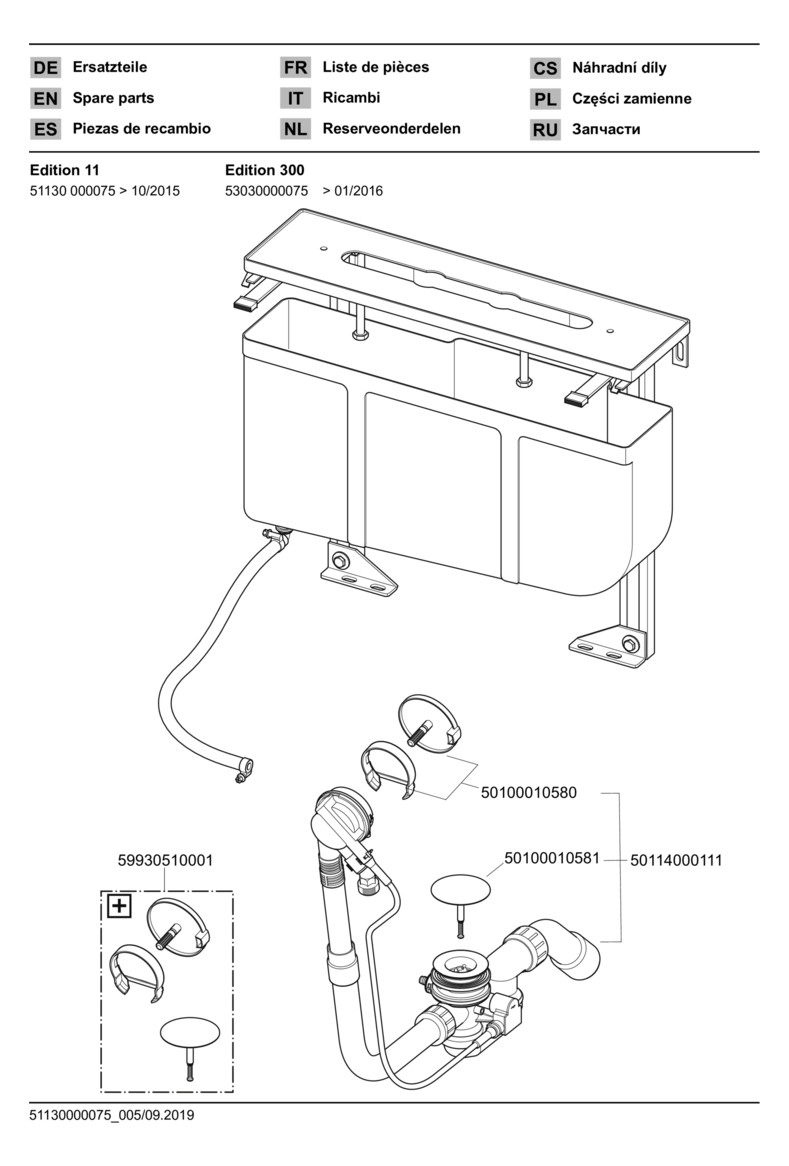 DE Ersatzteile
EN Spare parts
ES Piezas de recambio

FR Liste de pièces
IT Ricambi
NL Reserveonderdelen

CS Náhradní díly
PL Części zamienne
RU Запчасти

Edition 11
51130 000075 > 10/2015

Edition 300
53030000075 > 01/2016

50100010580
59930510001
50100010581
50114000111

51130000075_005/09.2019