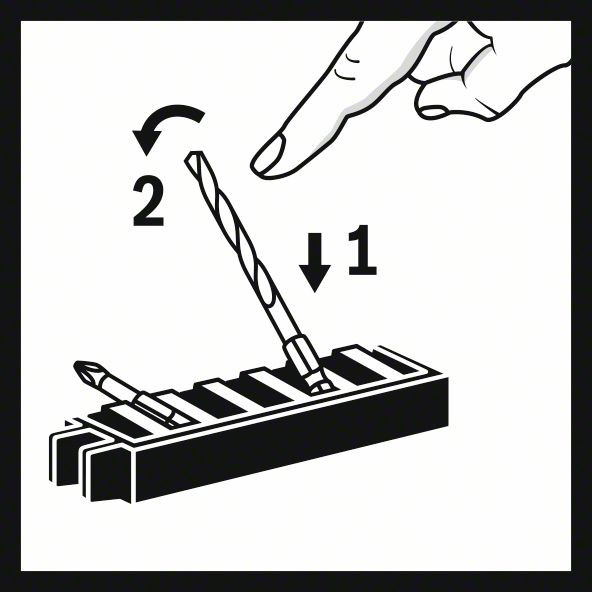 2
1