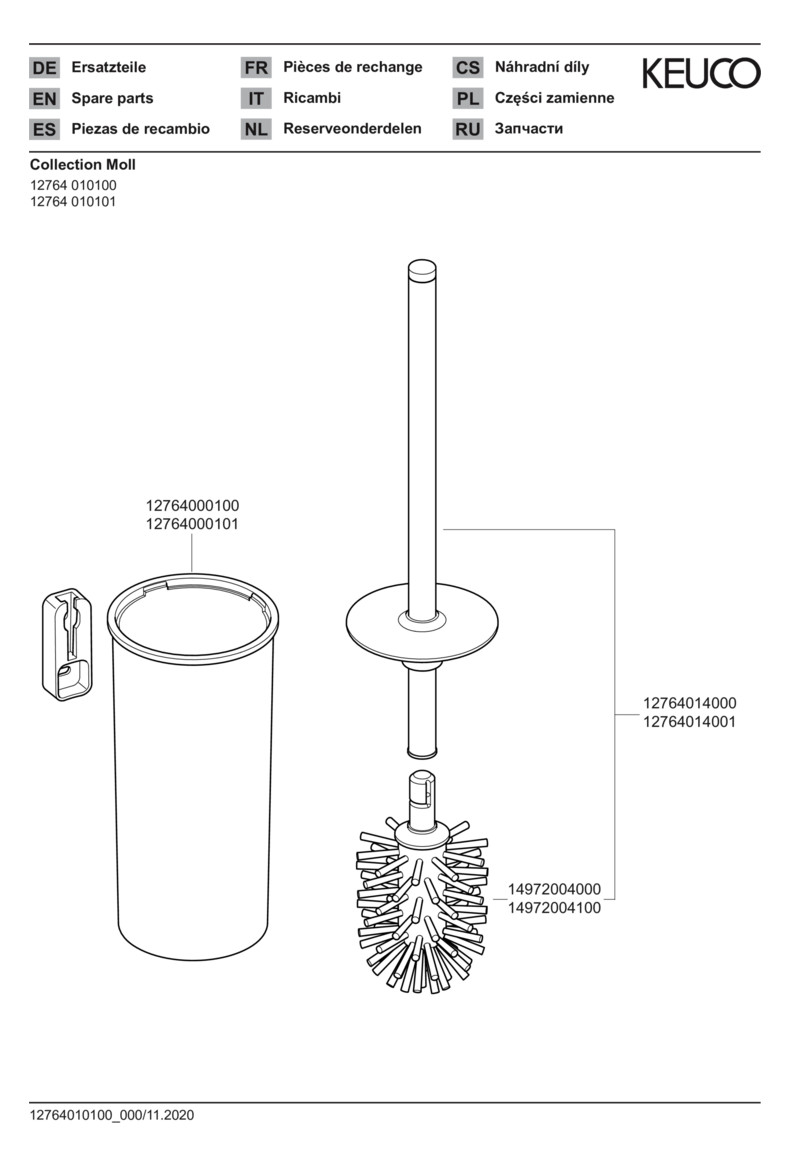 DE Ersatzteile
EN Spare parts
ES Piezas de recambio

FR Pièces de rechange
IT Ricambi
NL Reserveonderdelen

CS Náhradní díly
PL Części zamienne
RU Запчасти

KEUCO

Collection Moll
12764 010100
12764 010101

12764000100
12764000101

12764014000
12764014001

14972004000
14972004100

12764010100_000/11.2020