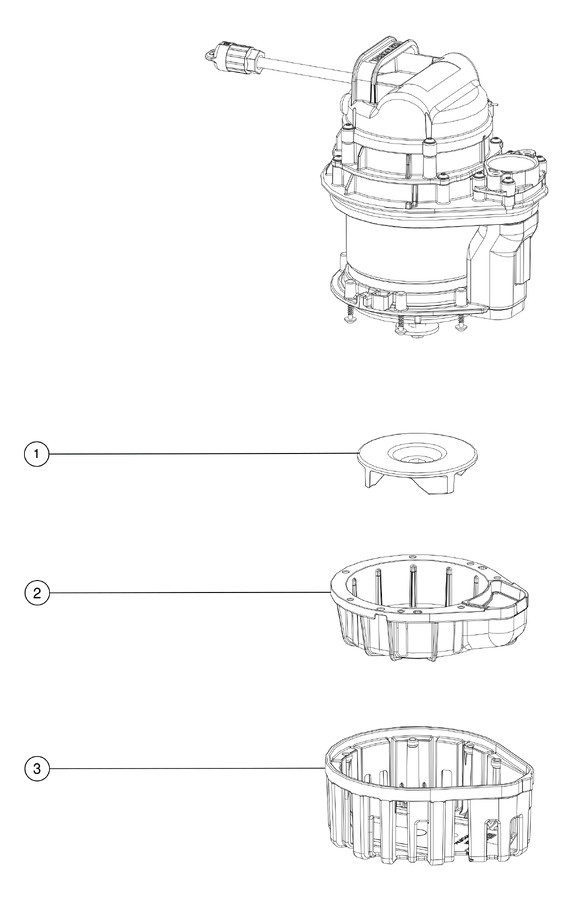 1

2

3