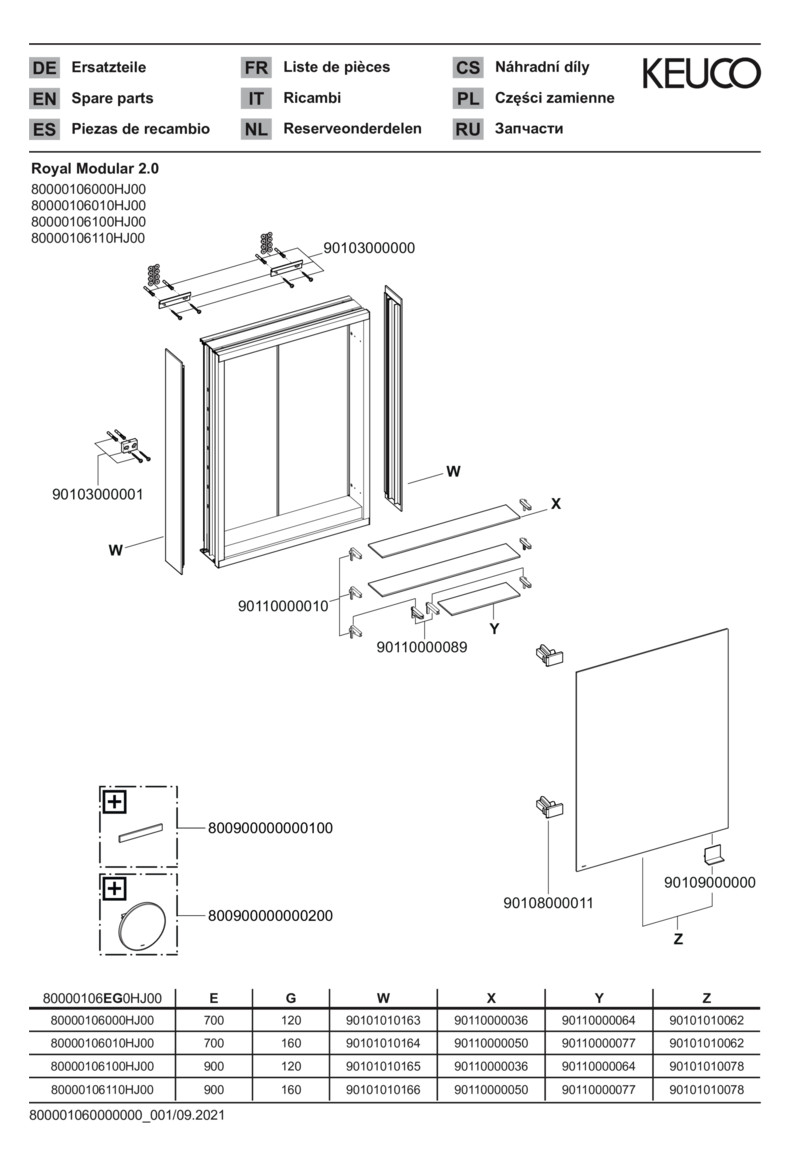 DE Ersatzteile
EN Spare parts
ES Piezas de recambio
FR Liste de pièces
IT Ricambi
NL Reserveonderdelen
CS Náhradní díly
PL Części zamienne
RU Запчасти

KEUCO

Royal Modular 2.0
80000106000HJ00
80000106010HJ00
80000106100HJ00
80000106110HJ00

90103000000
90103000001
W
W
X
90110000010
90110000089
Y
800900000000100
800900000000200
90108000011
90109000000
Z

| 80000106EG0HJ00 | E | G | W | X | Y | Z |
|---|---|---|---|---|---|---|
| 80000106000HJ00 | 700 | 120 | 90101010163 | 90110000036 | 90110000064 | 90101010062 |
| 80000106010HJ00 | 700 | 160 | 90101010164 | 90110000050 | 90110000077 | 90101010062 |
| 80000106100HJ00 | 900 | 120 | 90101010165 | 90110000036 | 90110000064 | 90101010078 |
| 80000106110HJ00 | 900 | 160 | 90101010166 | 90110000050 | 90110000077 | 90101010078 |

800001060000000_001/09.2021