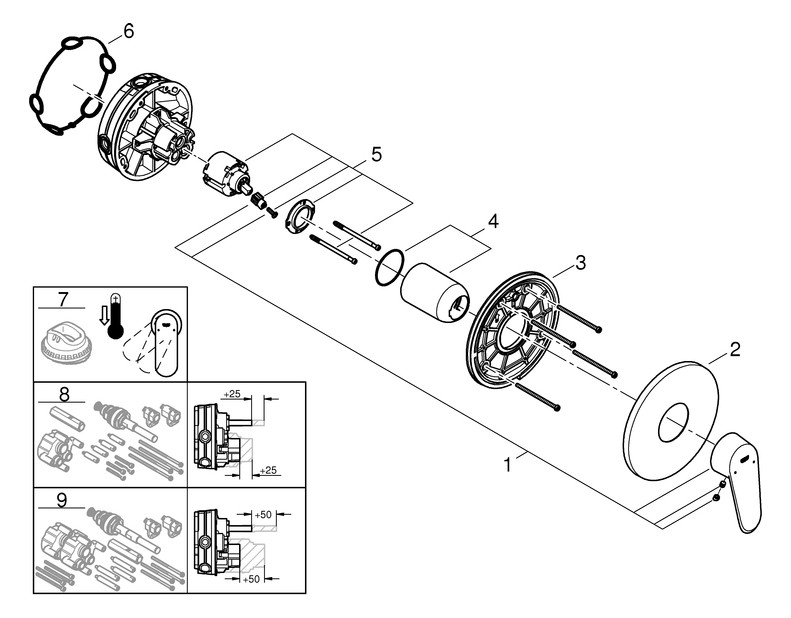 6
5
4
3
2
1
7
8
+25
+25
9
+50
+50