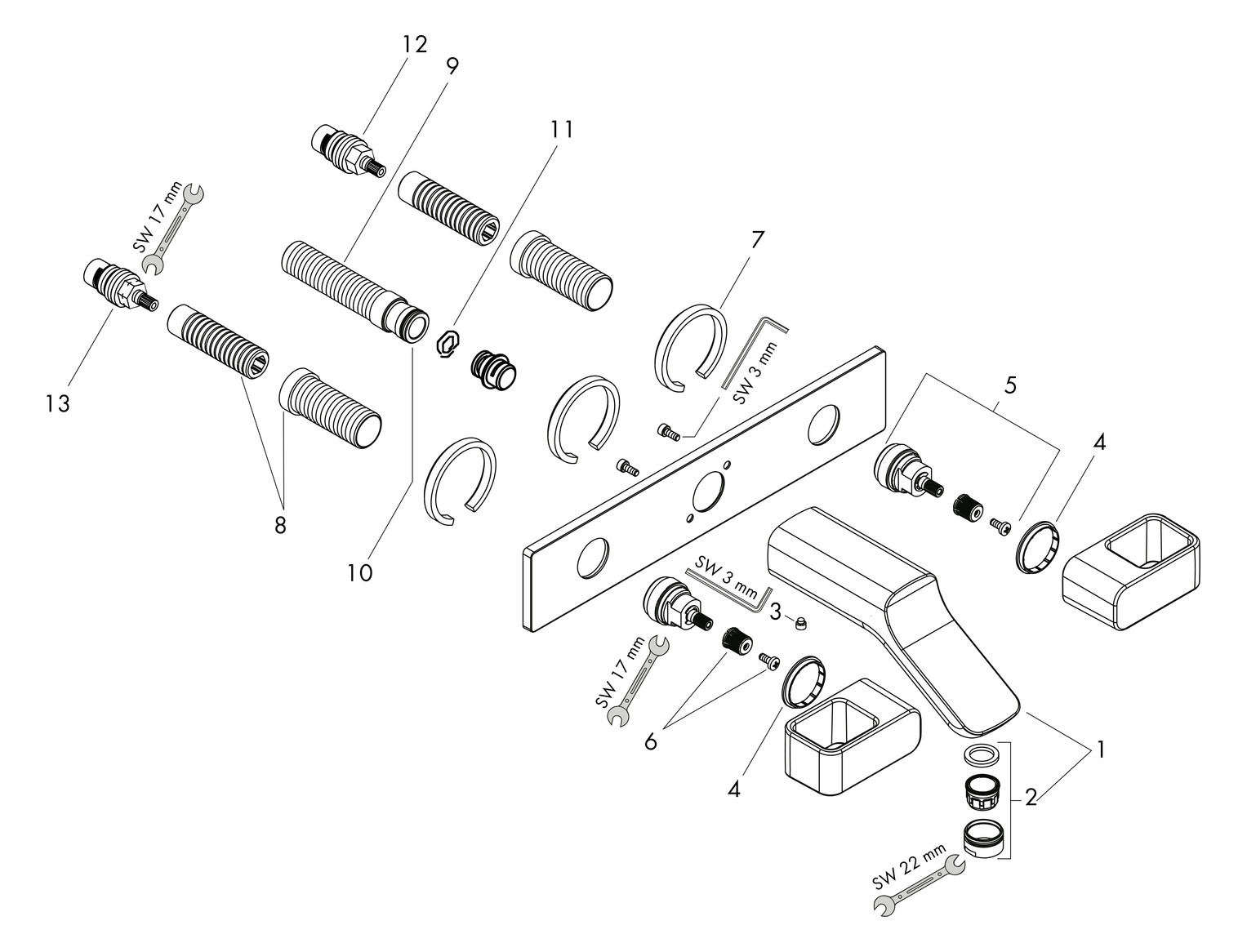 12
9
11
SW 17 mm
7
SW 3 mm
13
5
4
8
10
SW 3 mm
3
SW 17 mm
6
4
1
2
SW 22 mm