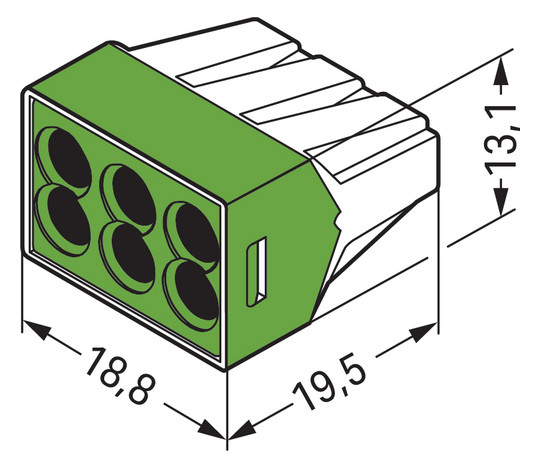 13,1
18,8
19,5