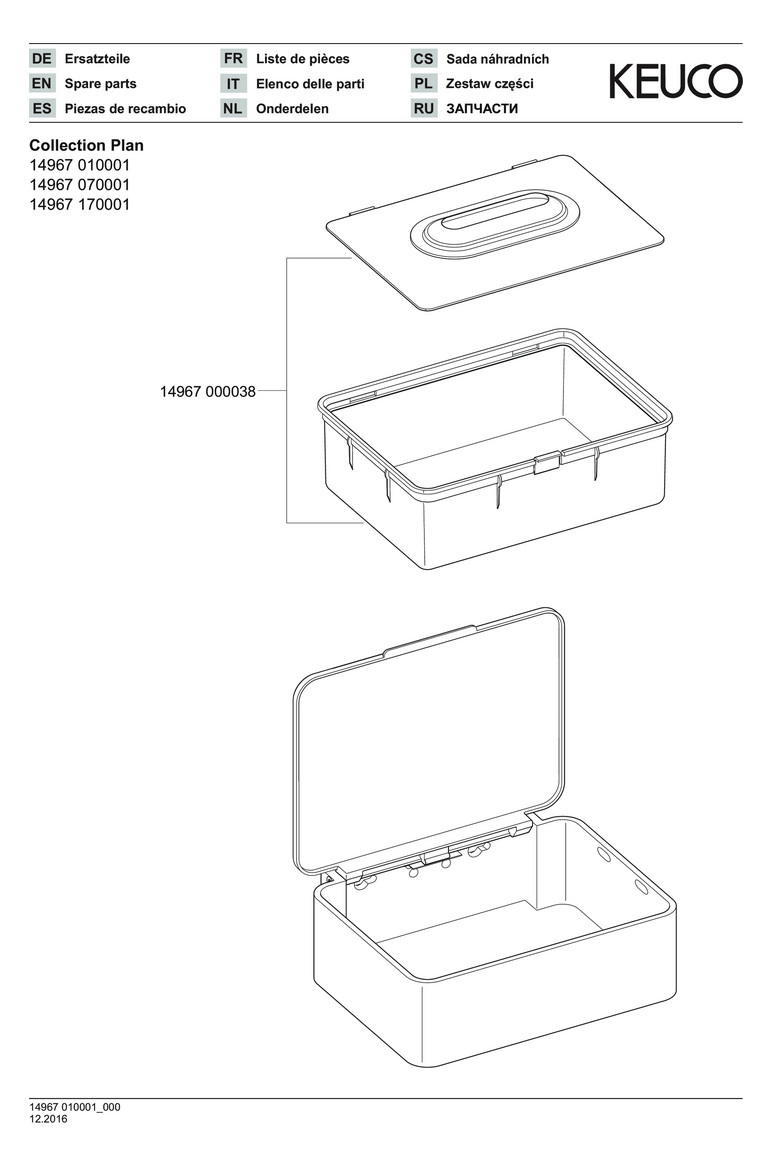 DE Ersatzteile
EN Spare parts
ES Piezas de recambio

FR Liste de pièces
IT Elenco delle parti
NL Onderdelen

CS Sada náhradních
PL Zestaw części
RU ЗАПЧАСТИ

KEUCO

Collection Plan
14967 010001
14967 070001
14967 170001

14967 000038

14967 010001_000
12.2016