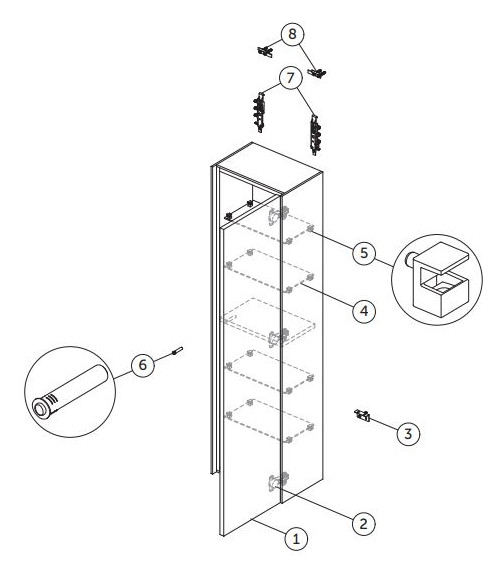 8
7
5
4
6
3
2
1