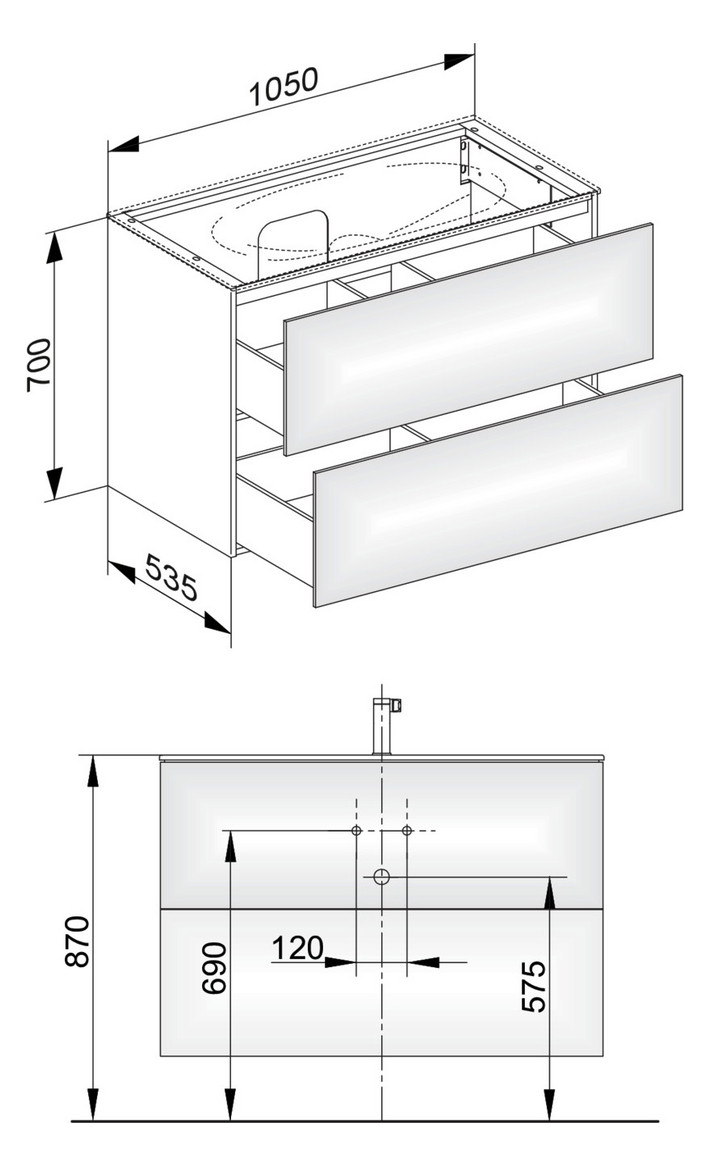 1050
700
535
870
690
120
575