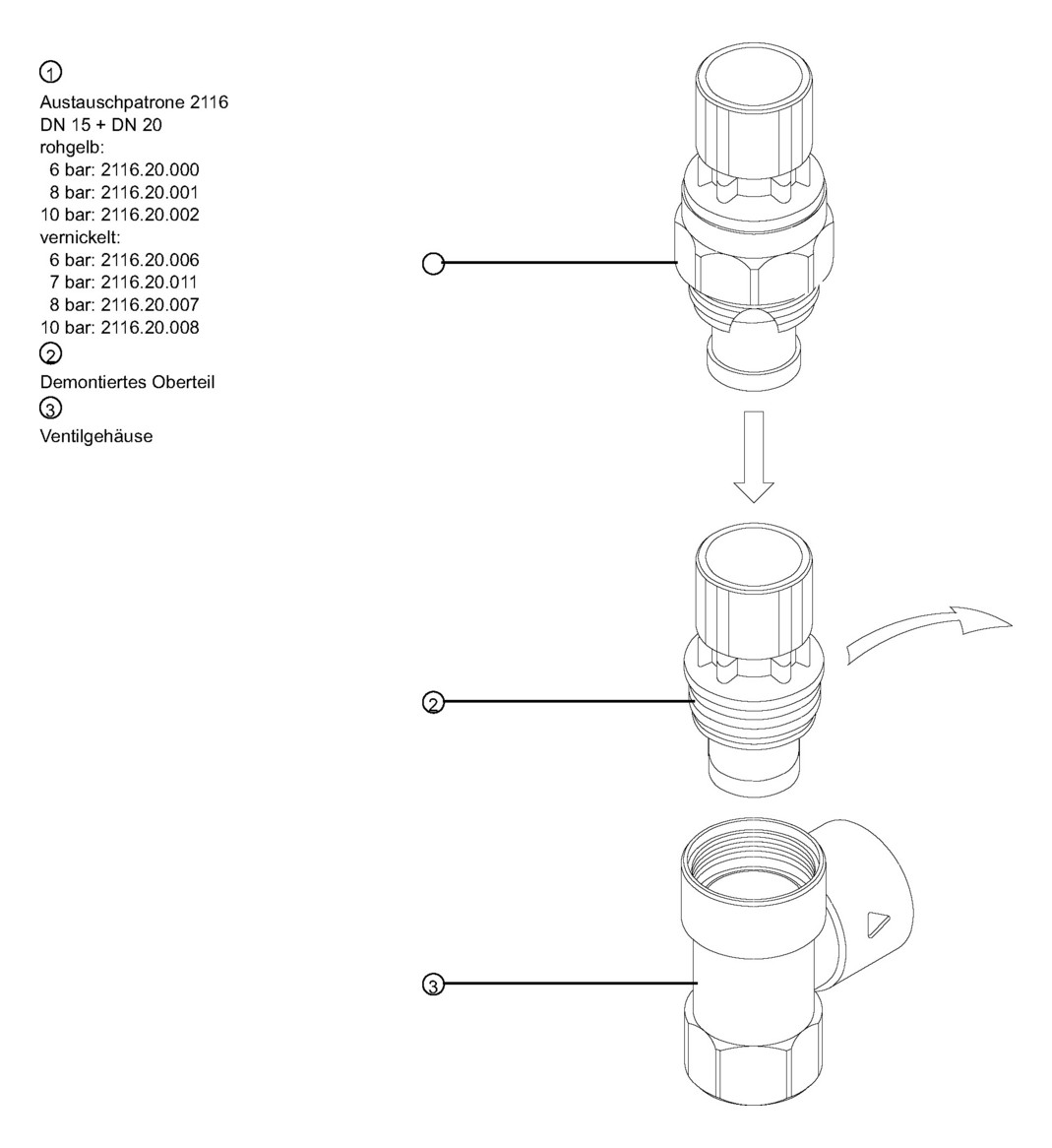 ①
Austauschpatrone 2116
DN 15 + DN 20
rohgelb:
6 bar: 2116.20.000
8 bar: 2116.20.001
10 bar: 2116.20.002
vernickelt:
6 bar: 2116.20.006
7 bar: 2116.20.011
8 bar: 2116.20.007
10 bar: 2116.20.008
②
Demontiertes Oberteil
③
Ventilgehäuse

②

③