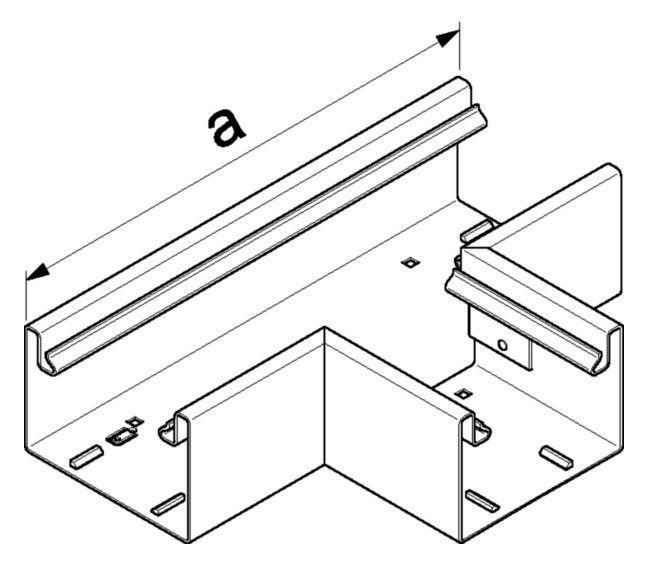 a