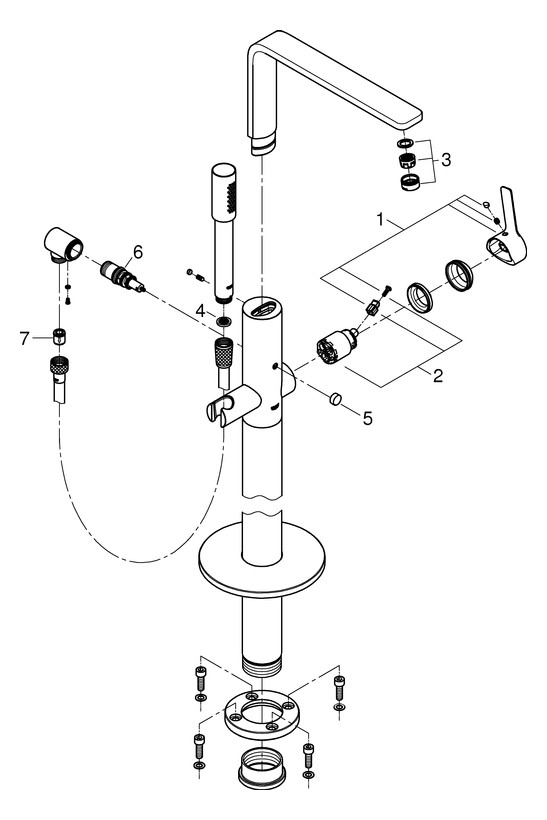 3
1
6
4
7
2
5