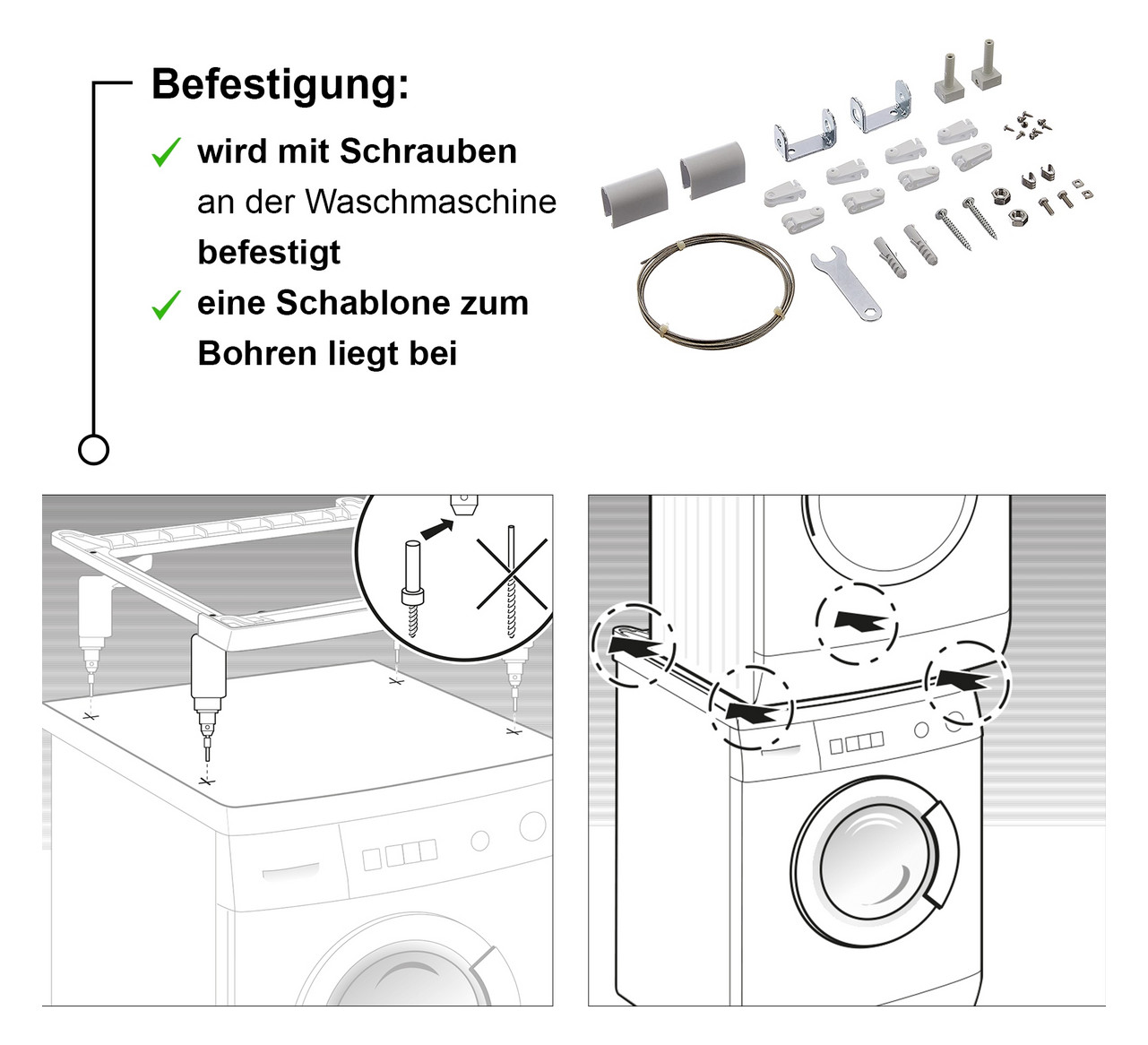 Befestigung:

✓ wird mit Schrauben an der Waschmaschine befestigt

✓ eine Schablone zum Bohren liegt bei