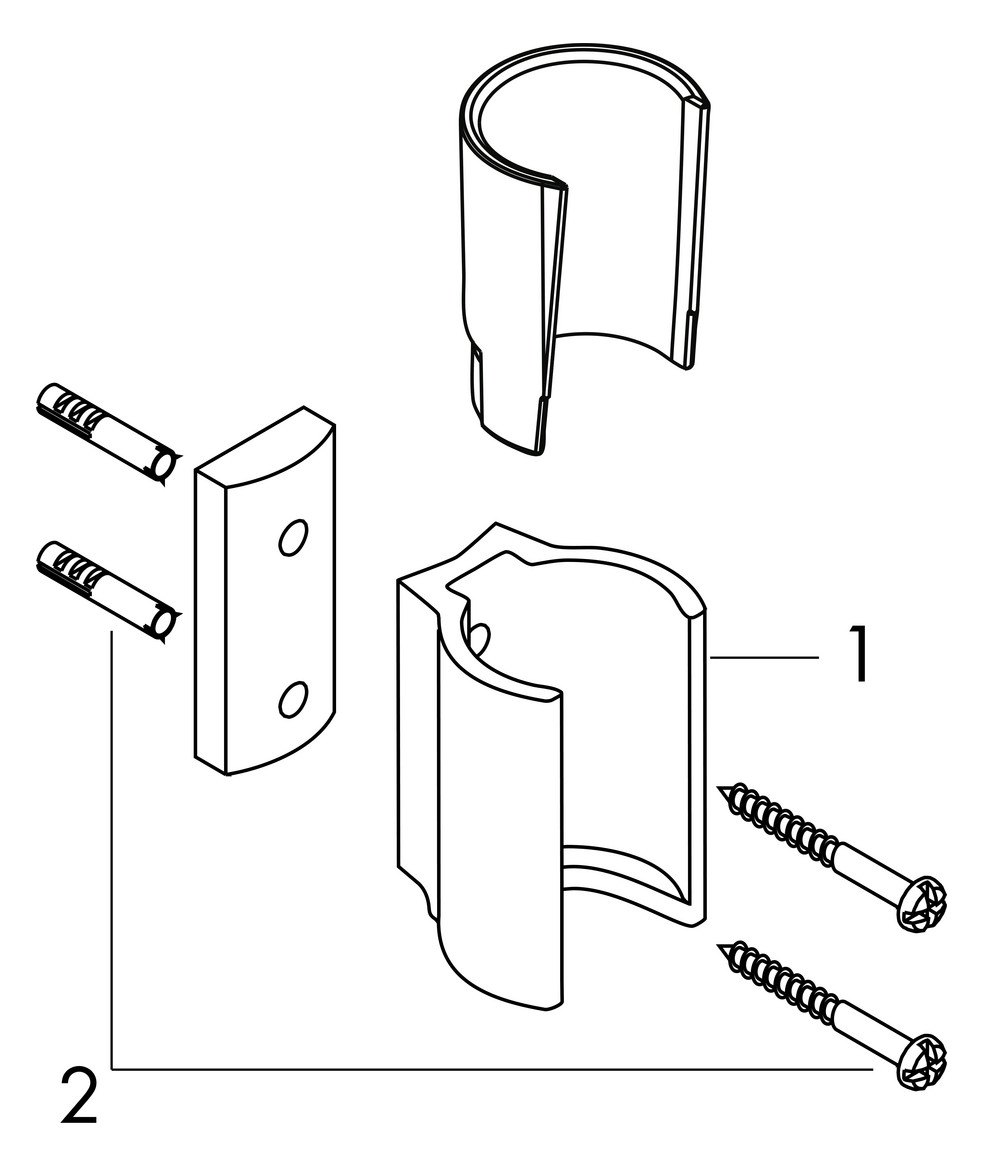 1

2