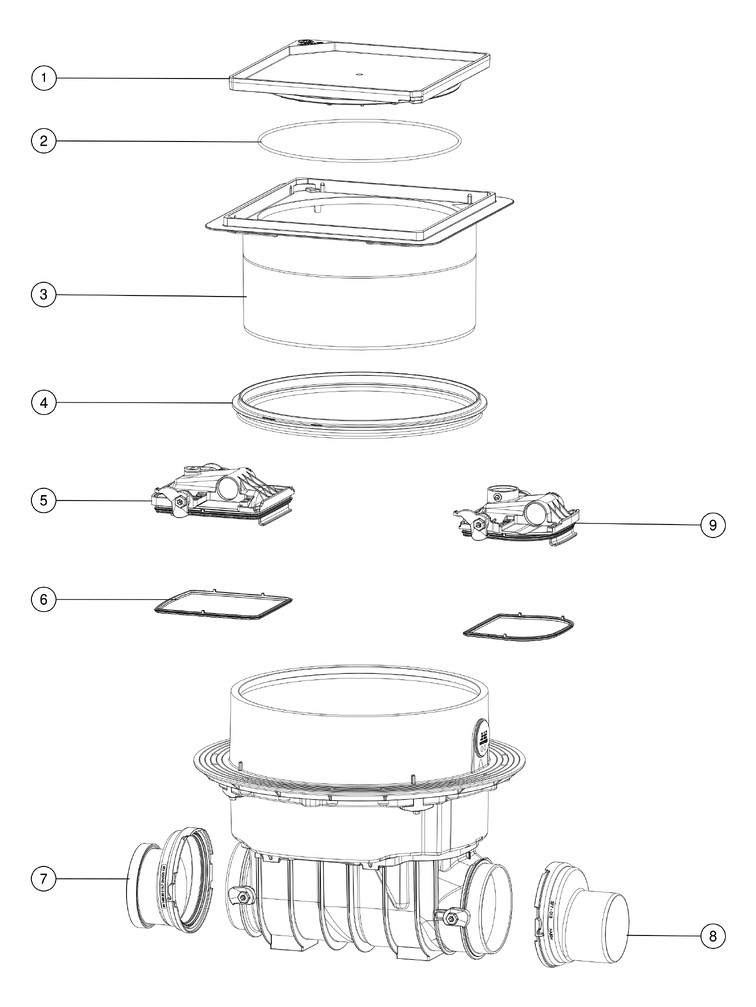 1
2
3
4
5
9
6
7
8