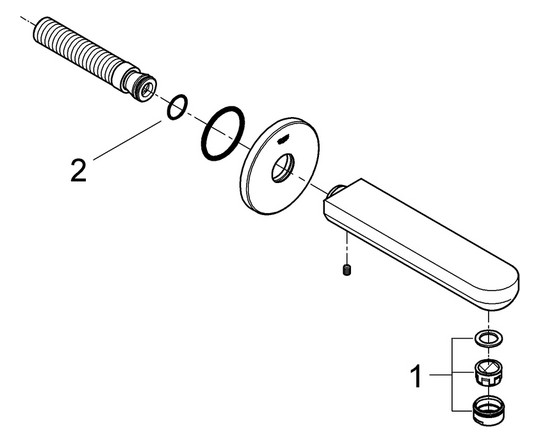 2

1