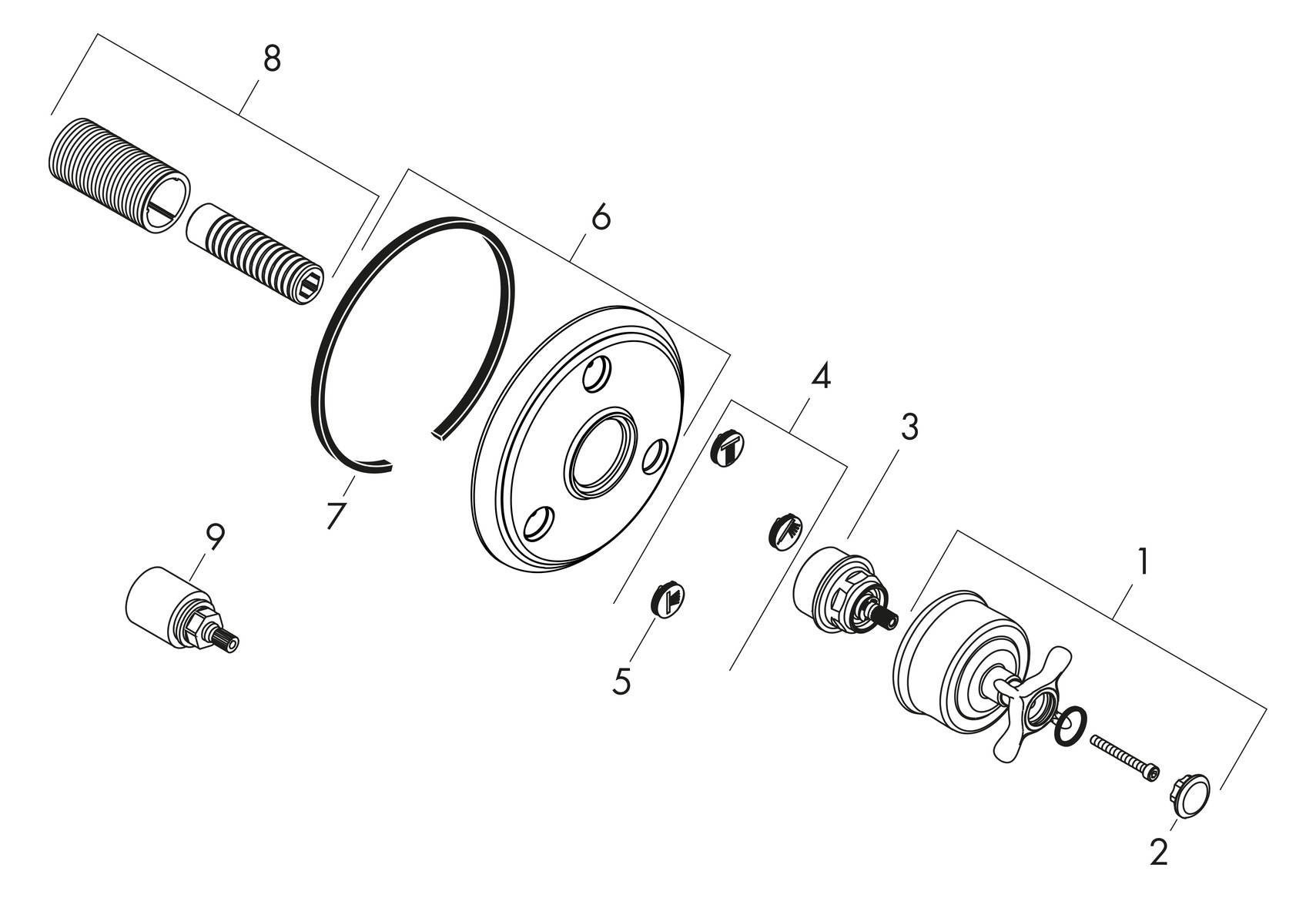 8
6
4
3
7
9
1
5
2