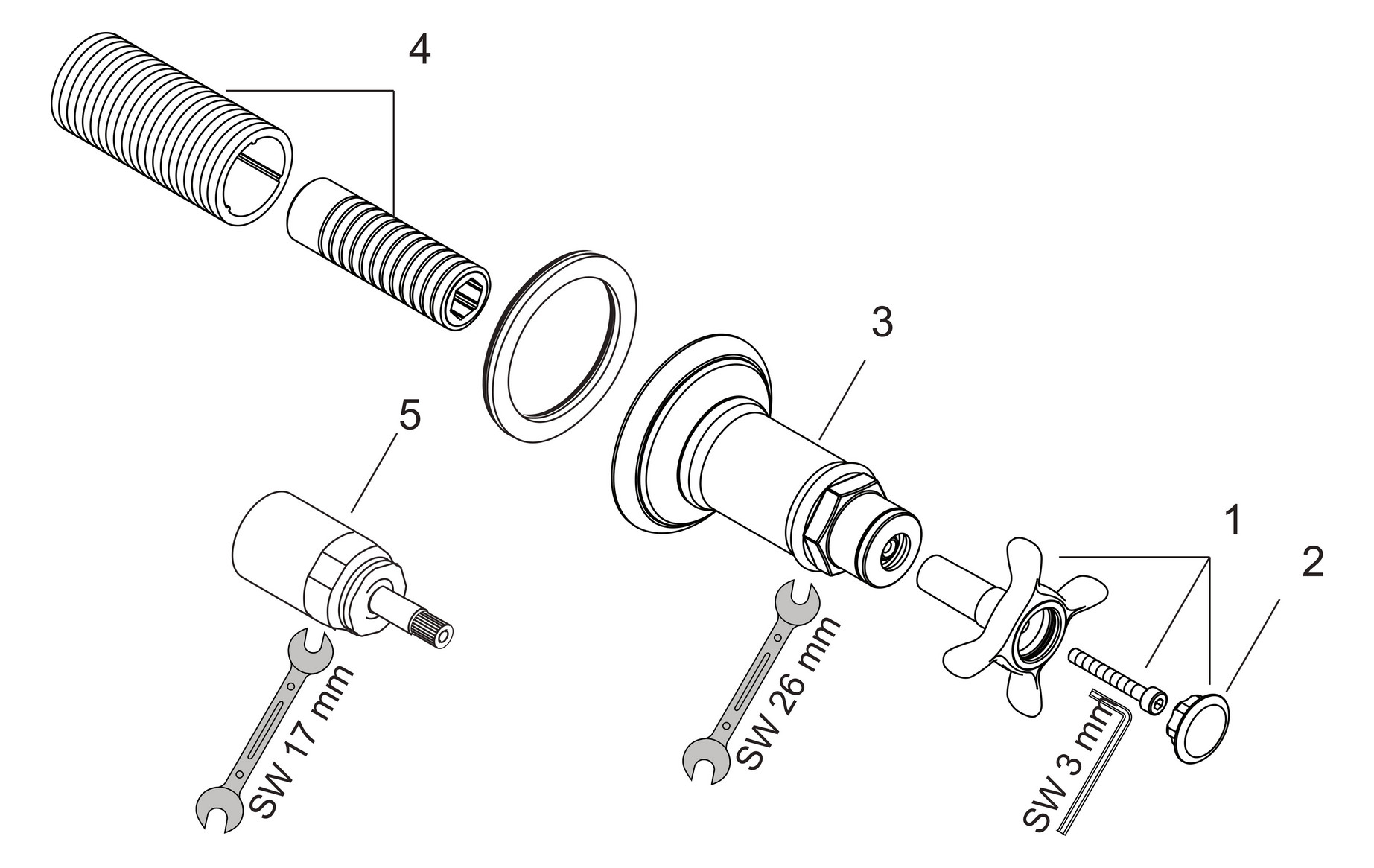 4

3

5

1

2

SW 17 mm

SW 26 mm

SW 3 mm