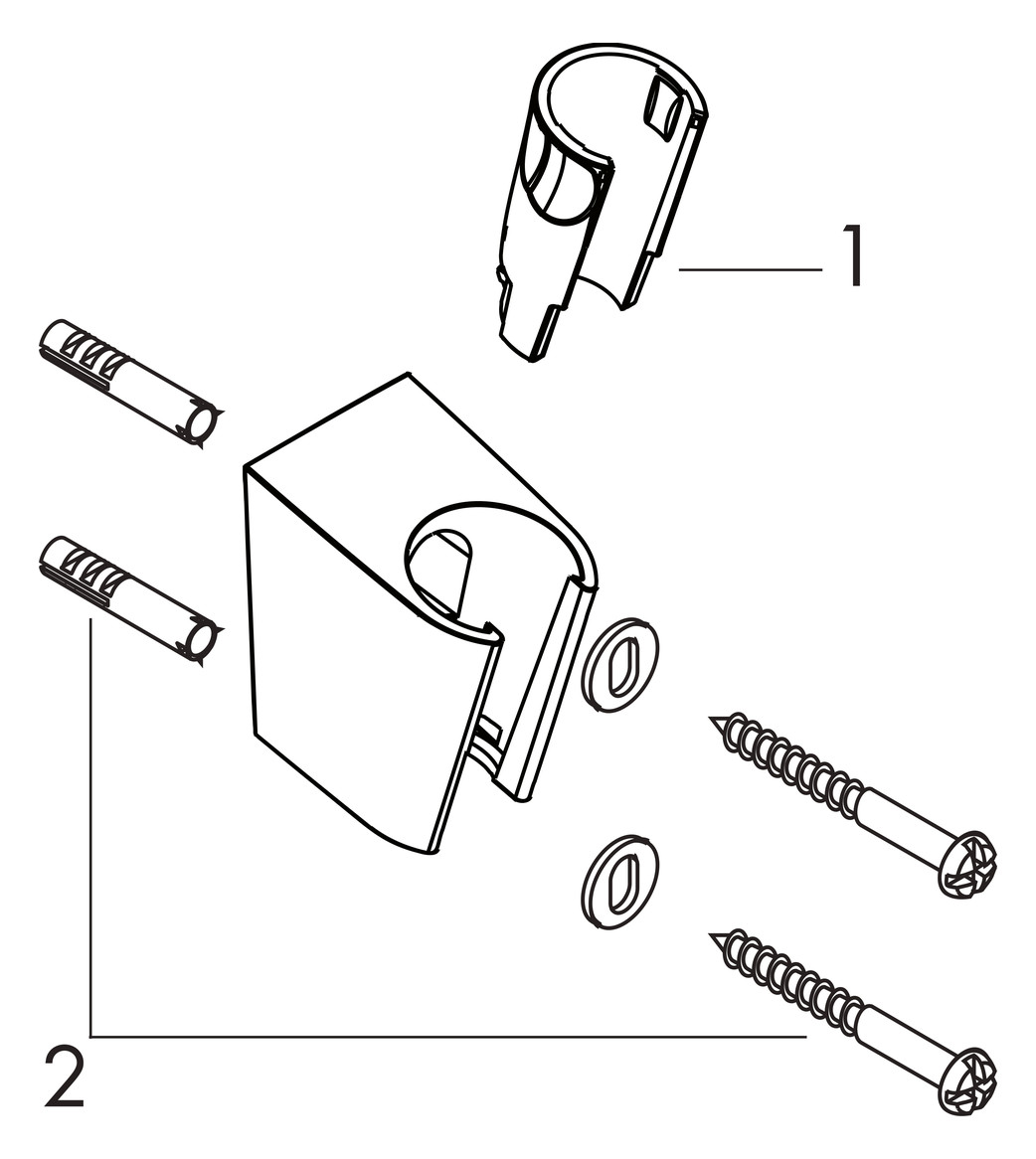 1

2