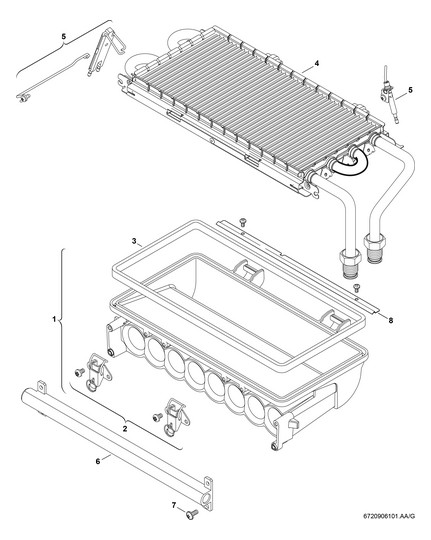 5
4
5
3
1
8
2
6
7
6720906101.AA/G