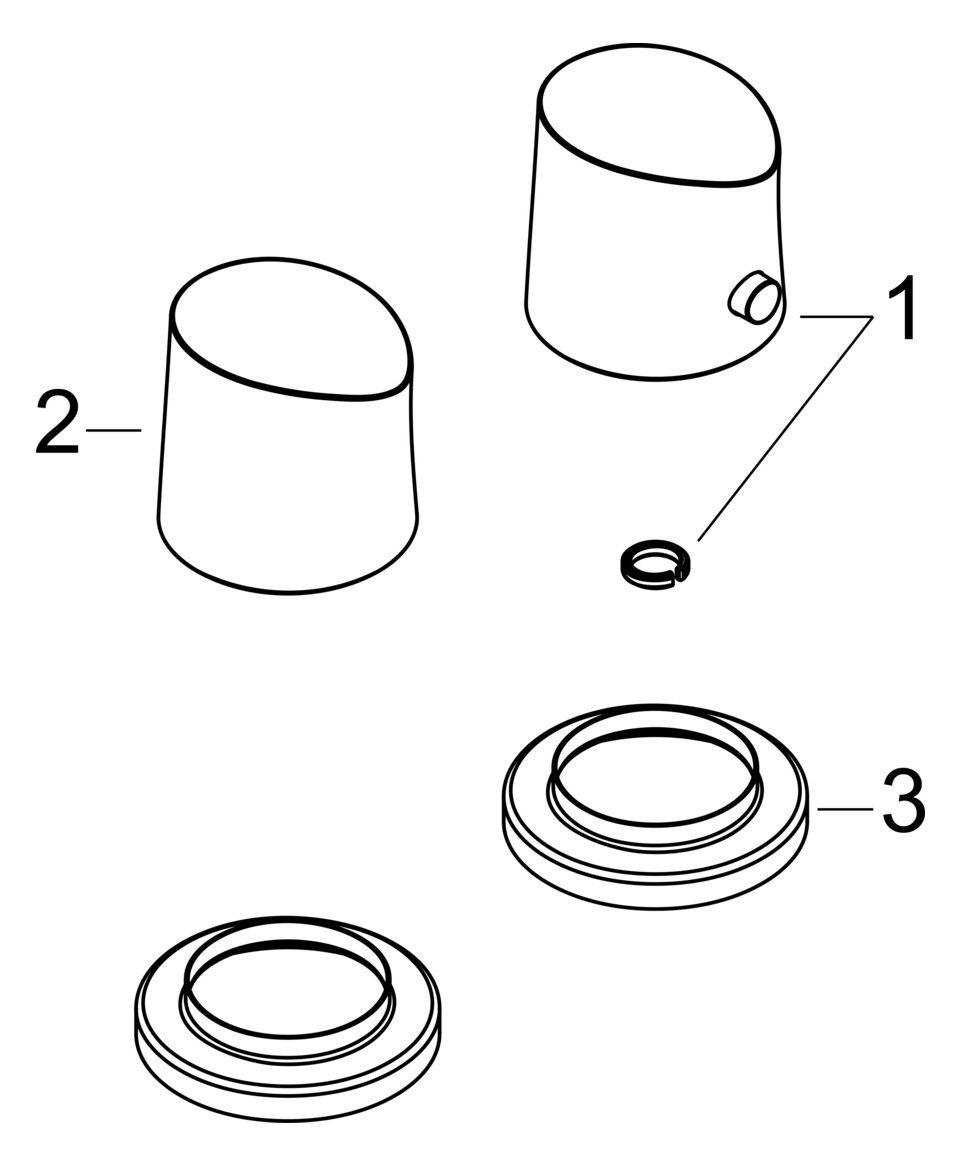 1
2
3